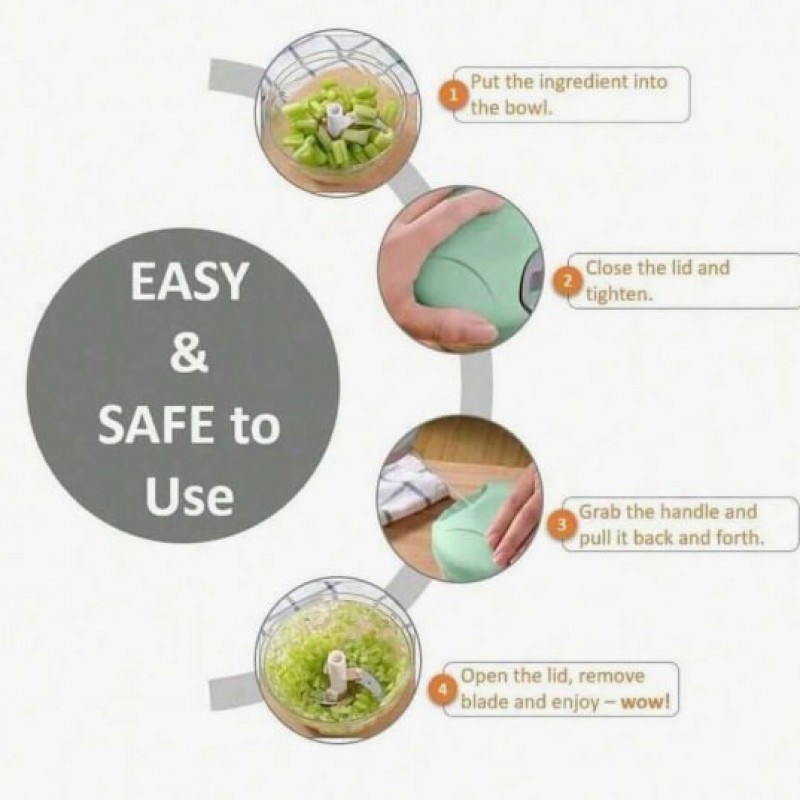 EASY
&
SAFE to
Use

1 Put the ingredient into the bowl.

2 Close the lid and tighten.

3 Grab the handle and pull it back and forth.

4 Open the lid, remove blade and enjoy – wow!